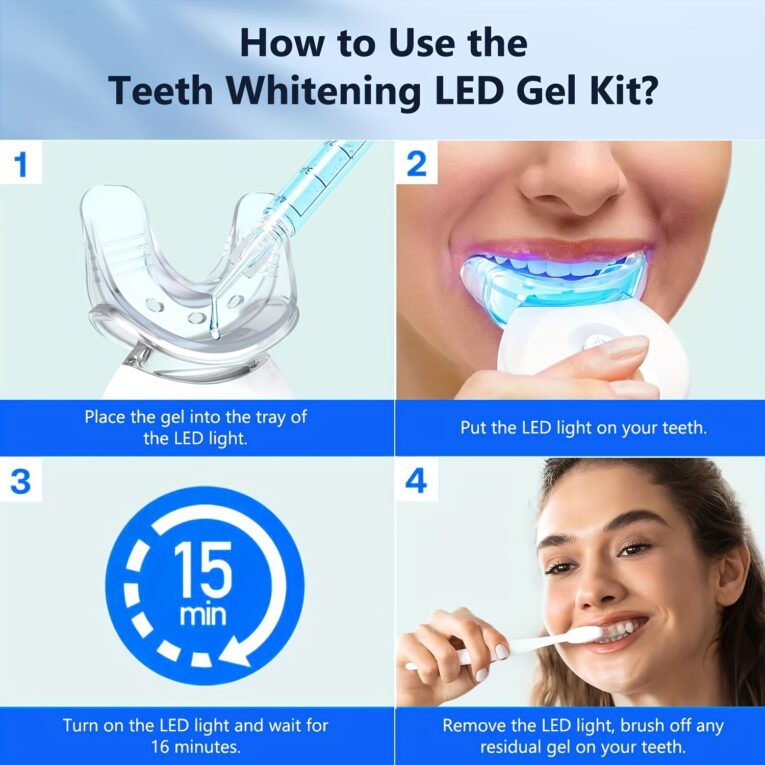 How to Use the Teeth Whitening LED Gel Kit?

1

Place the gel into the tray of the LED light.

2

Put the LED light on your teeth.

3

15 min

Turn on the LED light and wait for 16 minutes.

4

Remove the LED light, brush off any residual gel on your teeth.